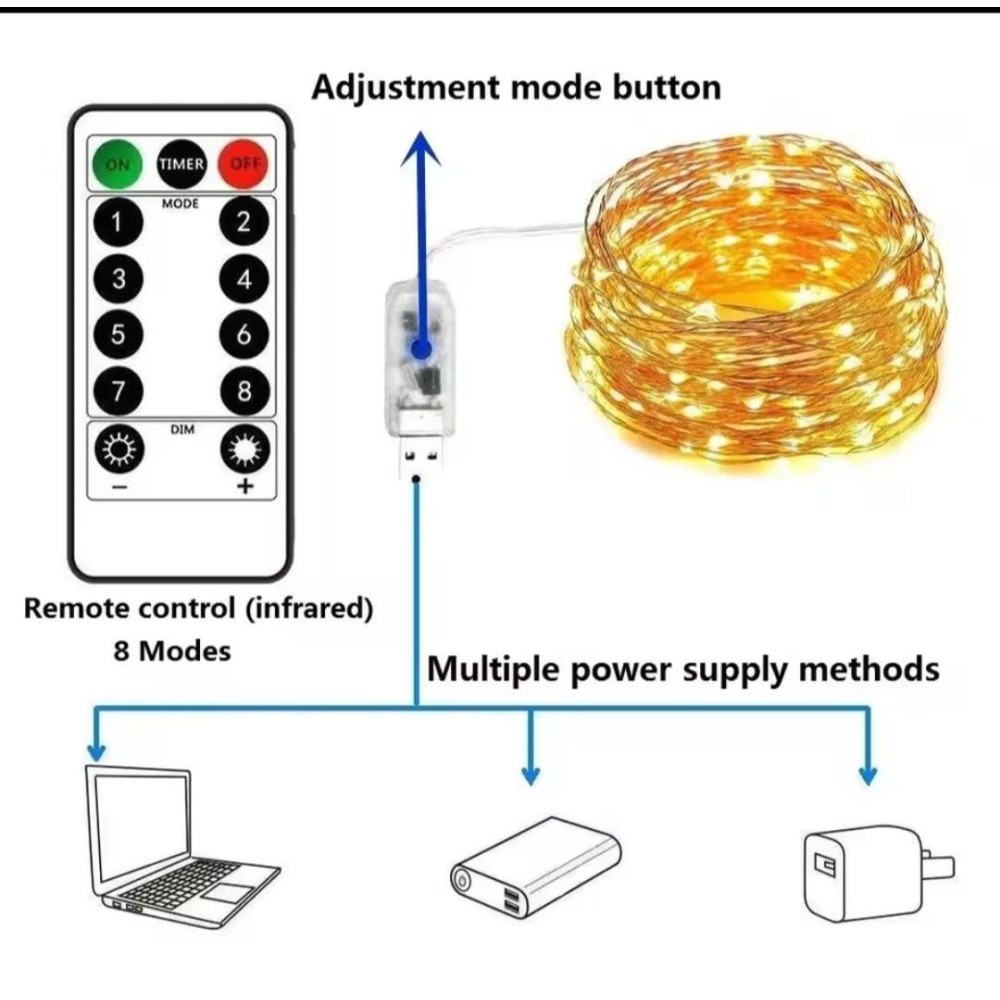 Adjustment mode button

ON TIMER OFF
MODE
1 2
3 4
5 6
7 8
DIM
− +

Remote control (infrared)
8 Modes

Multiple power supply methods